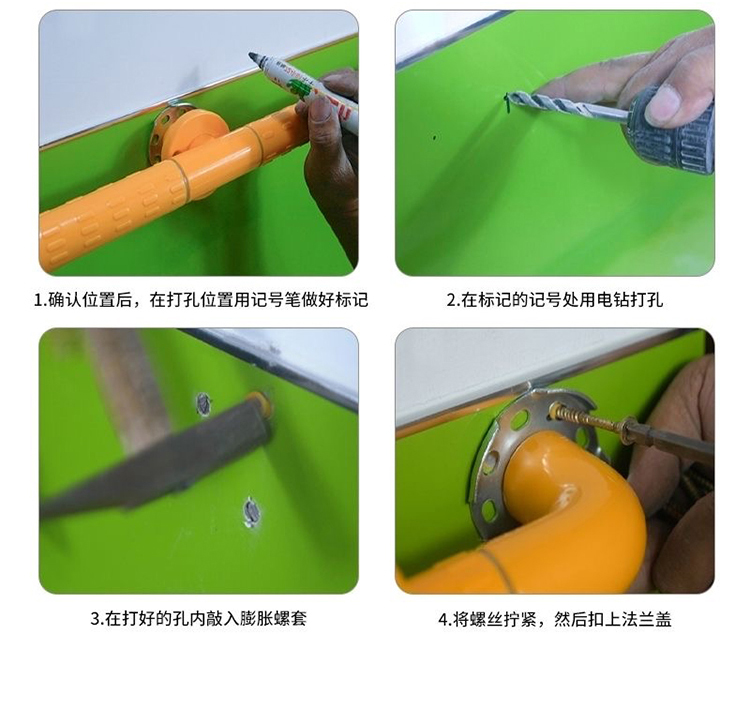 1.确认位置后，在打孔位置用记号笔做好标记

2.在标记的记号处用电钻打孔

3.在打好的孔内敲入膨胀螺套

4.将螺丝拧紧，然后扣上法兰盖