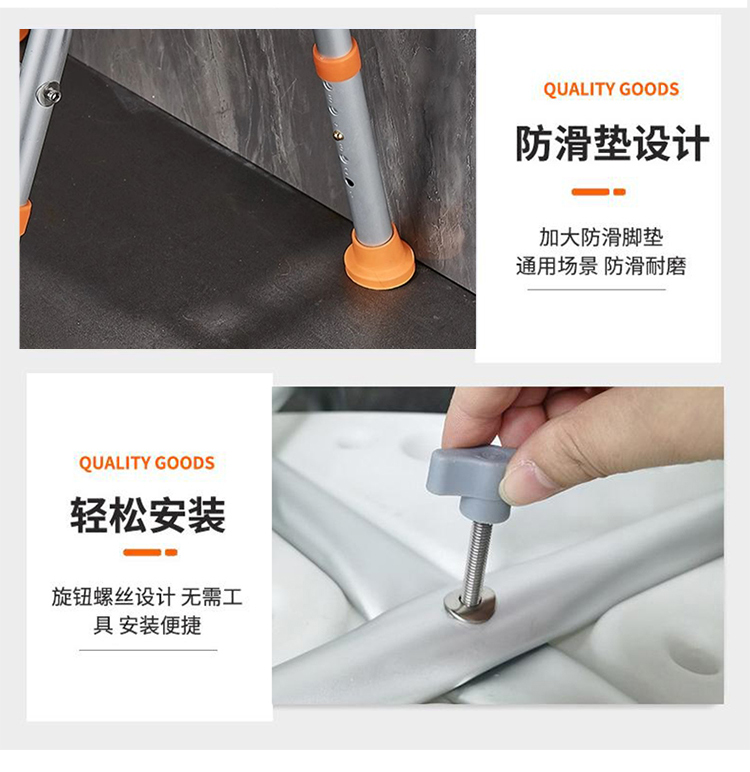 QUALITY GOODS

防滑垫设计

加大防滑脚垫
通用场景 防滑耐磨

QUALITY GOODS

轻松安装

旋钮螺丝设计 无需工具 安装便捷