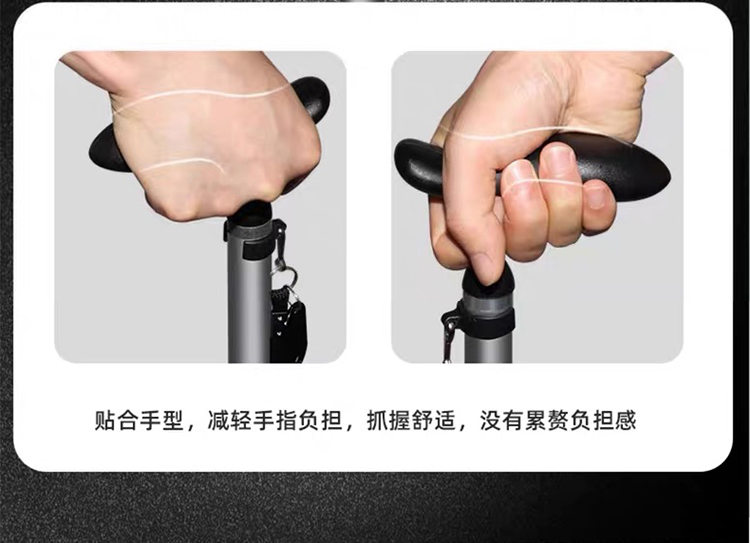 贴合手型，减轻手指负担，抓握舒适，没有累赘负担感