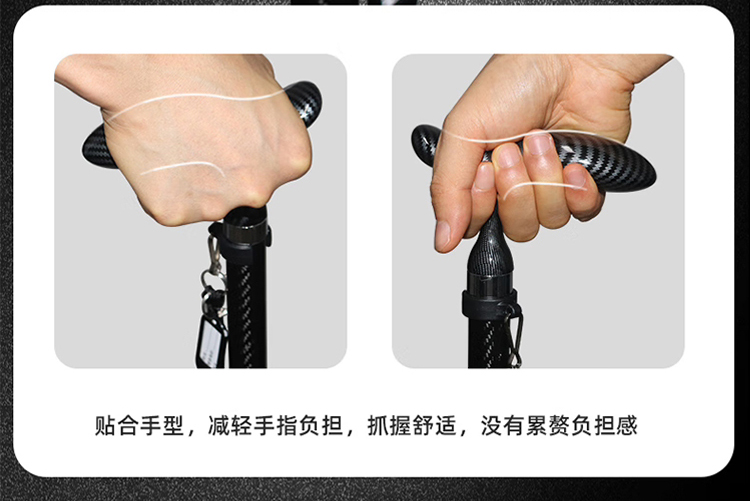 贴合手型，减轻手指负担，抓握舒适，没有累赘负担感